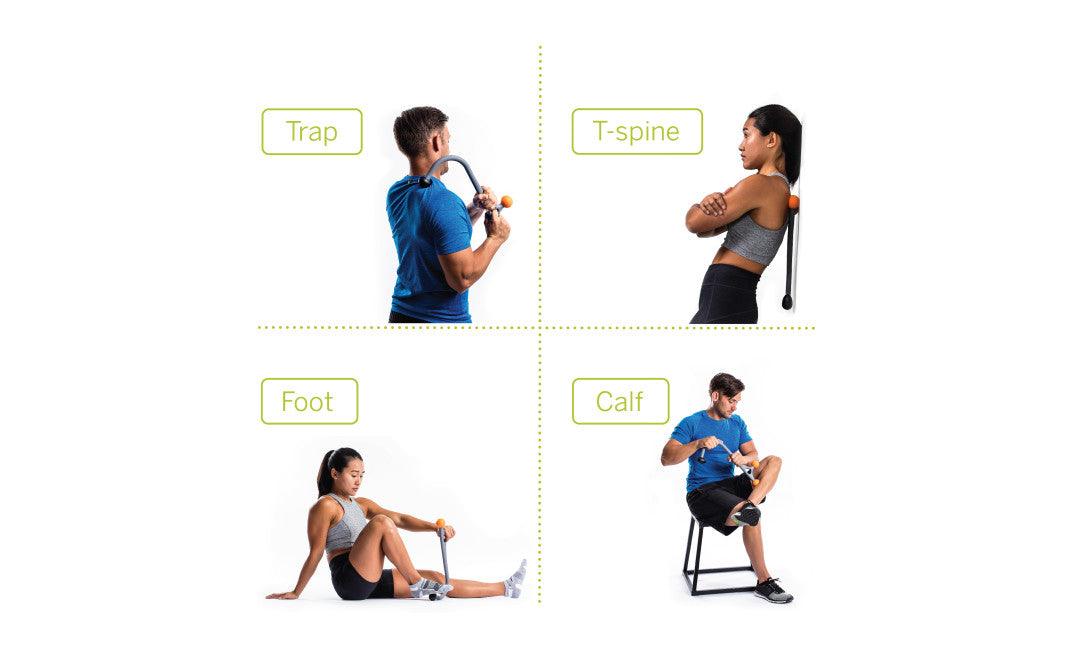 Trap

T-spine

Foot

Calf